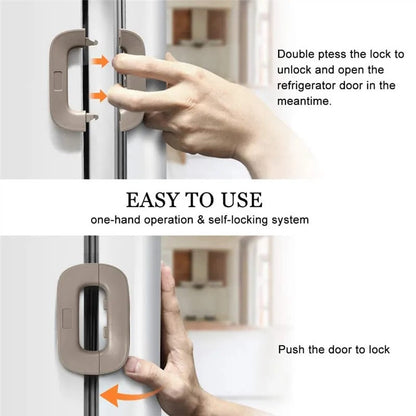 Double ptess the lock to unlock and open the refrigerator door in the meantime.

EASY TO USE
one-hand operation & self-locking system

Push the door to lock