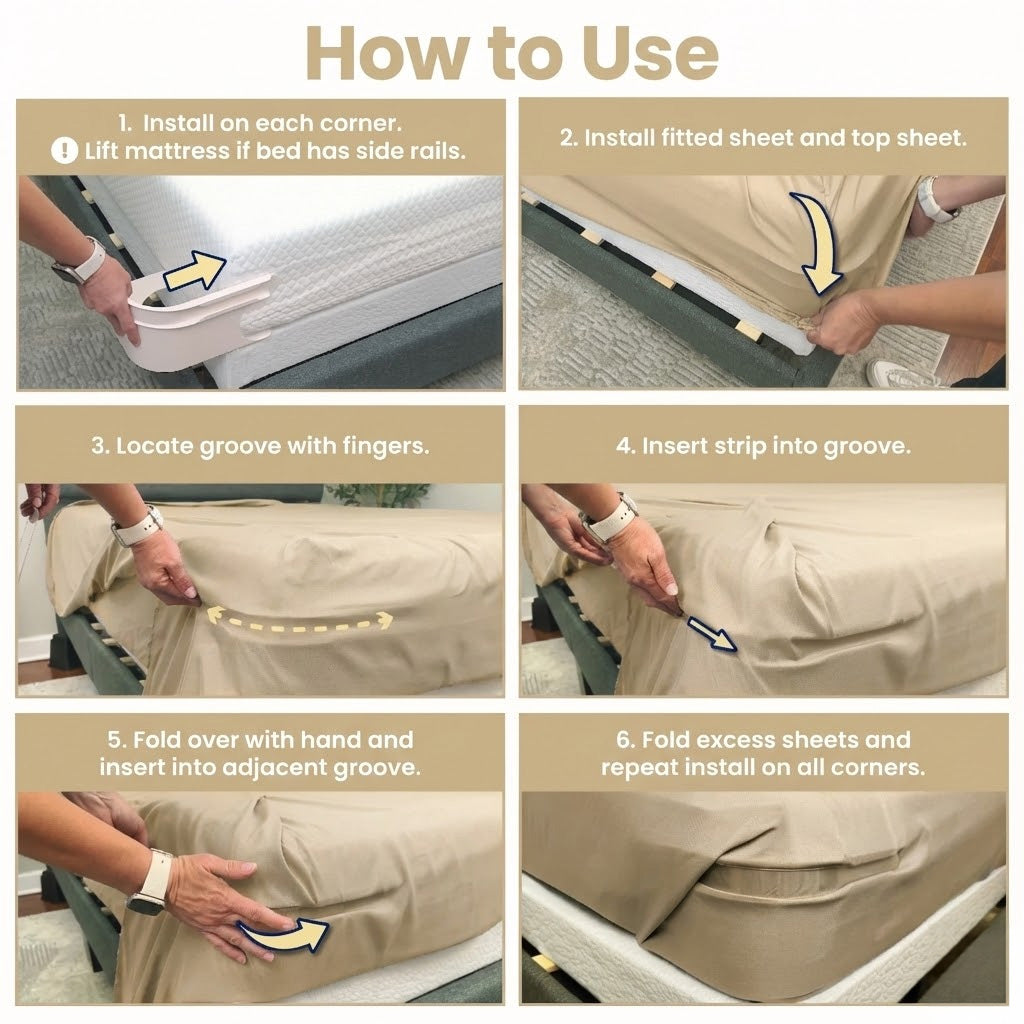 How to Use

1. Install on each corner.
! Lift mattress if bed has side rails.

2. Install fitted sheet and top sheet.

3. Locate groove with fingers.

4. Insert strip into groove.

5. Fold over with hand and insert into adjacent groove.

6. Fold excess sheets and repeat install on all corners.